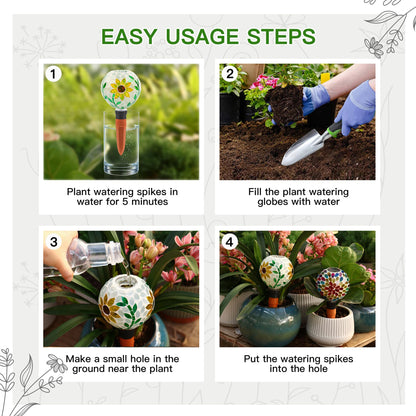 EASY USAGE STEPS

1

Plant watering spikes in water for 5 minutes

2

Fill the plant watering globes with water

3

Make a small hole in the ground near the plant

4

Put the watering spikes into the hole