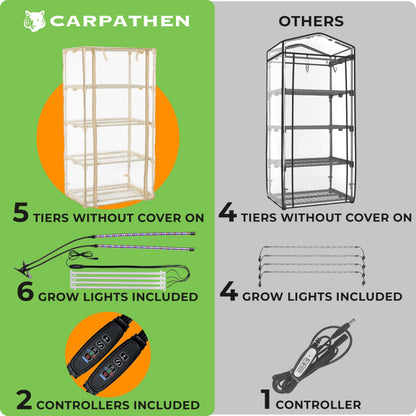 CARPATHEN

5 TIERS WITHOUT COVER ON

6 GROW LIGHTS INCLUDED

2 CONTROLLERS INCLUDED

OTHERS

4 TIERS WITHOUT COVER ON

4 GROW LIGHTS INCLUDED

1 CONTROLLER