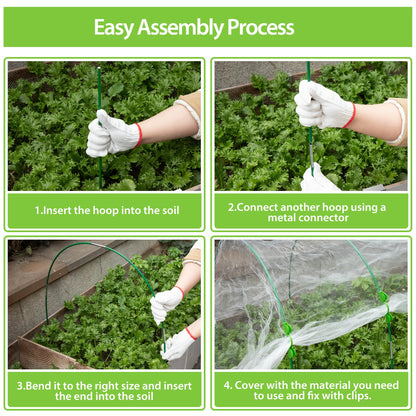 Easy Assembly Process

1.Insert the hoop into the soil

2.Connect another hoop using a metal connector

3.Bend it to the right size and insert the end into the soil

4. Cover with the material you need to use and fix with clips.