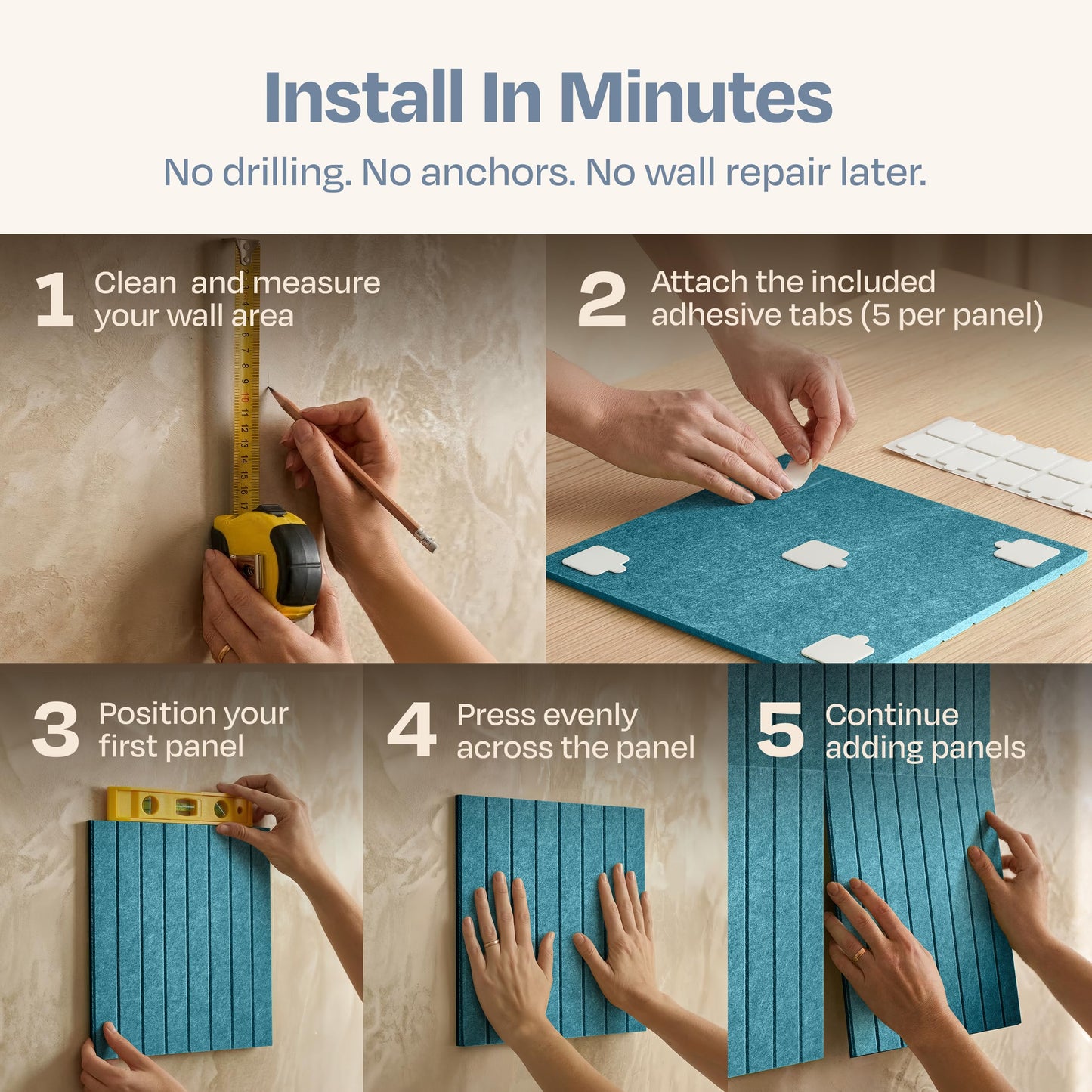 Install In Minutes

No drilling. No anchors. No wall repair later.

1 Clean and measure your wall area

2 Attach the included adhesive tabs (5 per panel)

3 Position your first panel

4 Press evenly across the panel

5 Continue adding panels