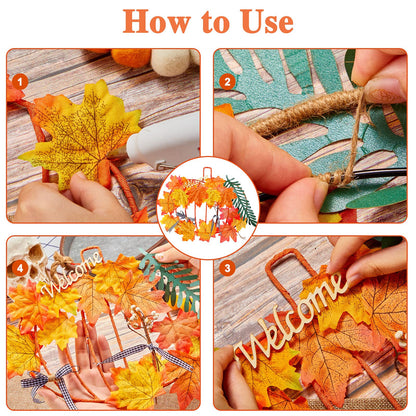 How to Use

1

2

4

Welcome

3

Welcome