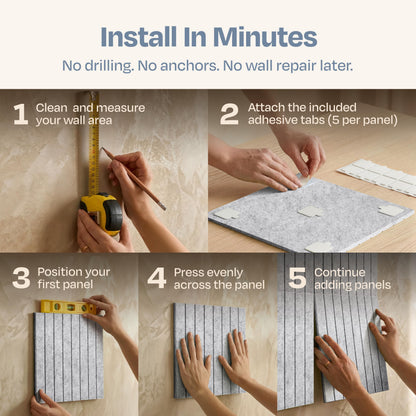 Install In Minutes

No drilling. No anchors. No wall repair later.

1 Clean and measure your wall area

2 Attach the included adhesive tabs (5 per panel)

3 Position your first panel

4 Press evenly across the panel

5 Continue adding panels