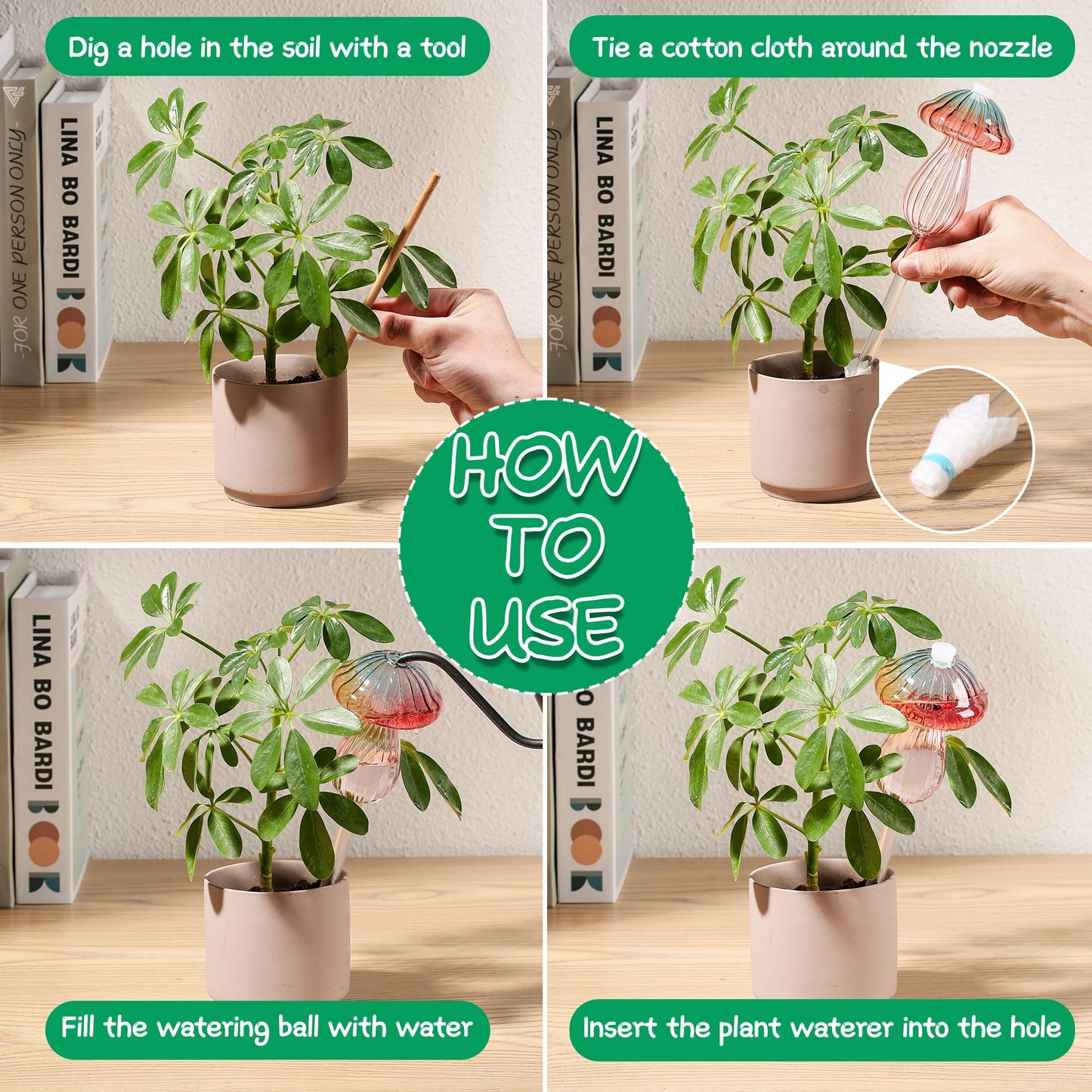 Dig a hole in the soil with a tool

FOR ONE PERSON ONLY

LINA BO BARDI BOOK

Tie a cotton cloth around the nozzle

FOR ONE PERSON ONLY

LINA BO BARDI BOOK

HOW TO USE

LINA BO BARDI BOOK

Fill the watering ball with water

O BARDI BOOK

Insert the plant waterer into the hole